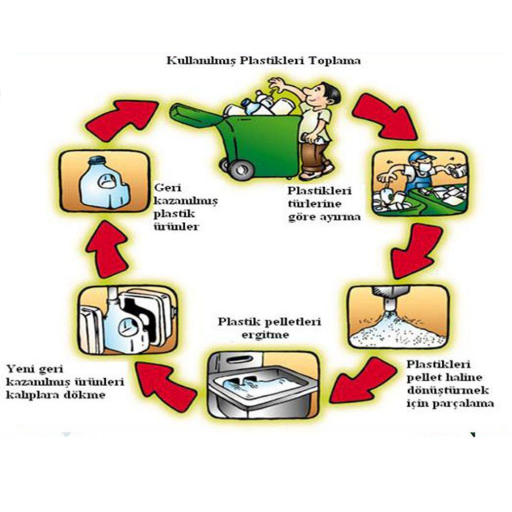 Kullanılmış Plastikleri Toplama

Plastikleri türlerine göre ayırma

Plastikleri pellet haline dönüştürmek için parçalama

Plastik pelletleri ergitme

Yeni geri kazanılmış ürünleri kalıplara dökme

Geri kazanılmış plastik ürünler